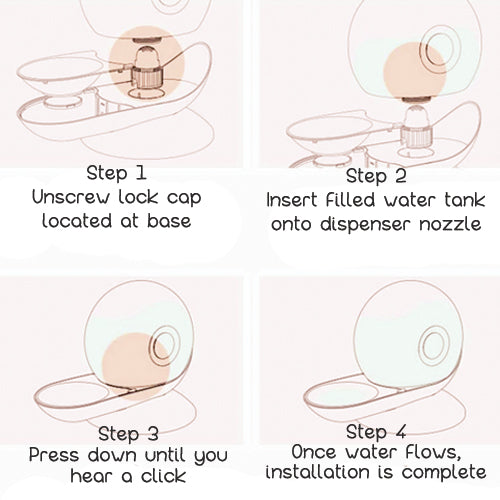 Step 1
Unscrew lock cap located at base

Step 2
Insert filled water tank onto dispenser nozzle

Step 3
Press down until you hear a click

Step 4
Once water flows, installation is complete