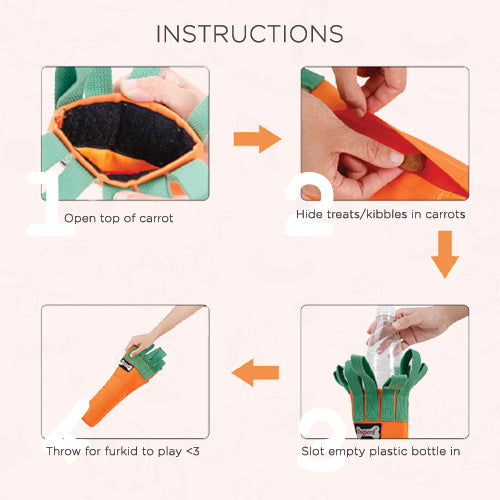 INSTRUCTIONS

1
Open top of carrot

2
Hide treats/kibbles in carrots

3
Slot empty plastic bottle in

4
Throw for furkid to play <3